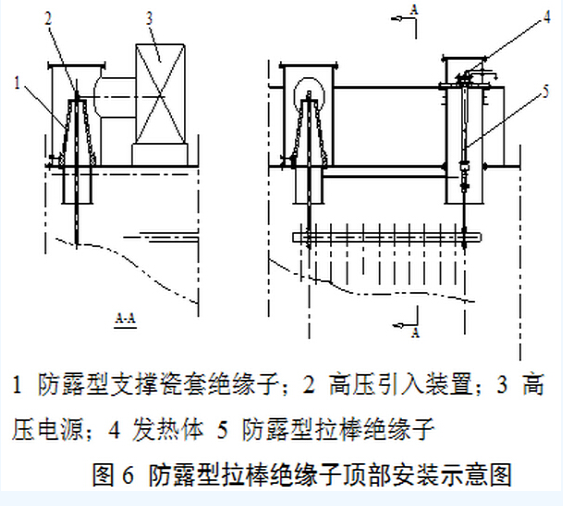 2
3
1
A
4
5
A-A
A

1 防露型支撑瓷套绝缘子；2 高压引入装置；3 高压电源；4 发热体 5 防露型拉棒绝缘子

图 6 防露型拉棒绝缘子顶部安装示意图