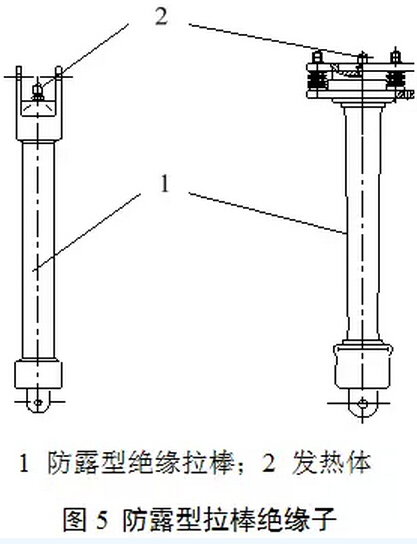 2

1

1 防露型绝缘拉棒；2 发热体

图 5 防露型拉棒绝缘子